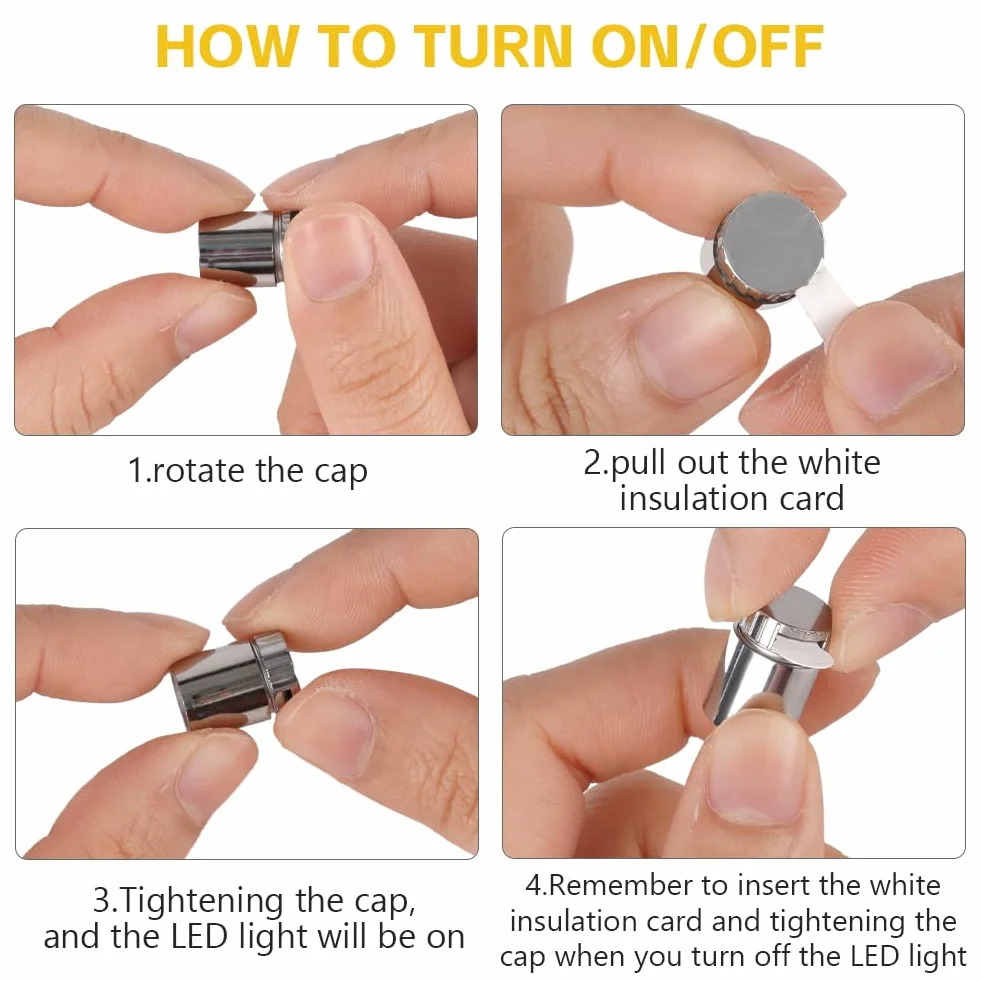 HOW TO TURN ON/OFF

1.rotate the cap

2.pull out the white insulation card

3.Tightening the cap, and the LED light will be on

4.Remember to insert the white insulation card and tightening the cap when you turn off the LED light