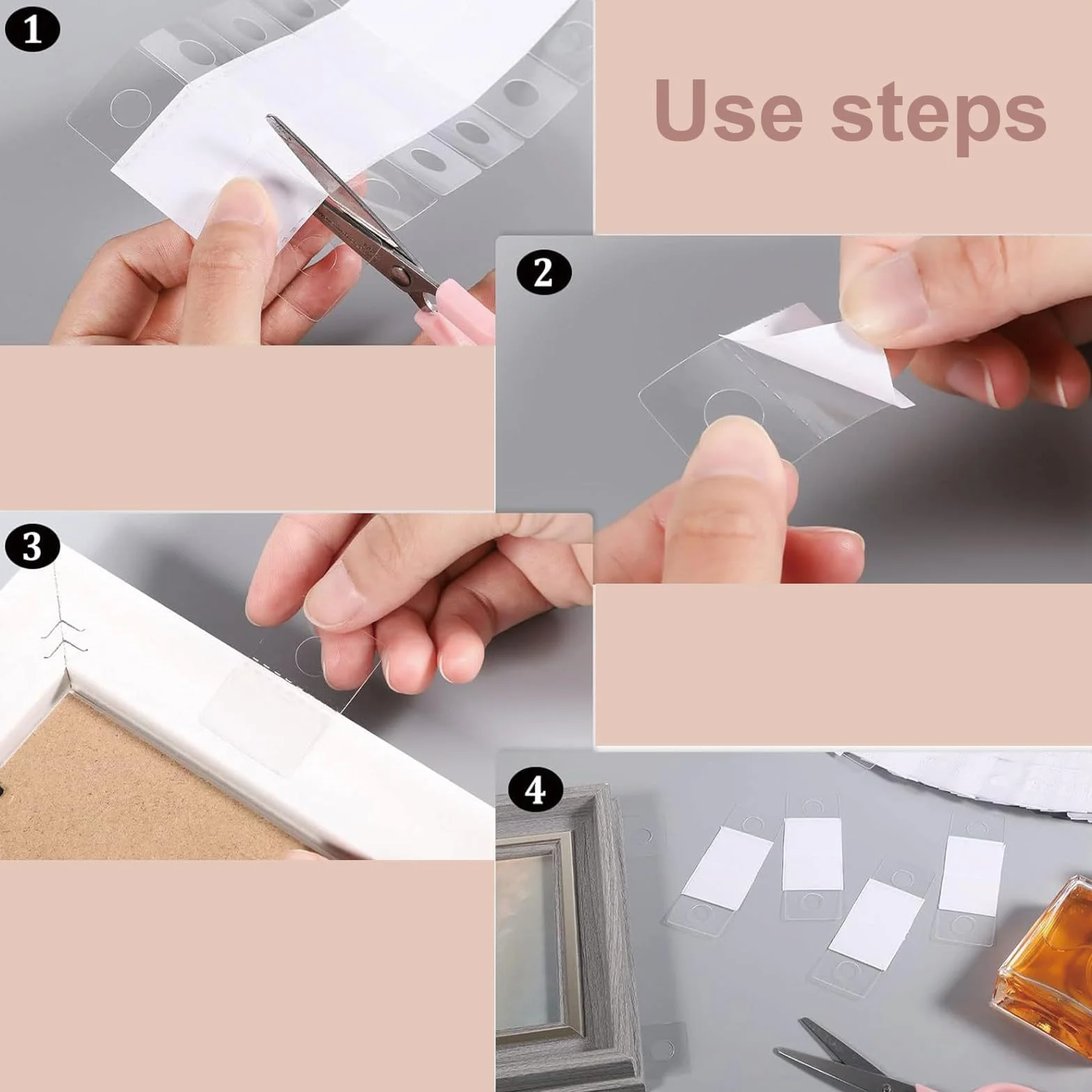 1

Use steps

2

3

4