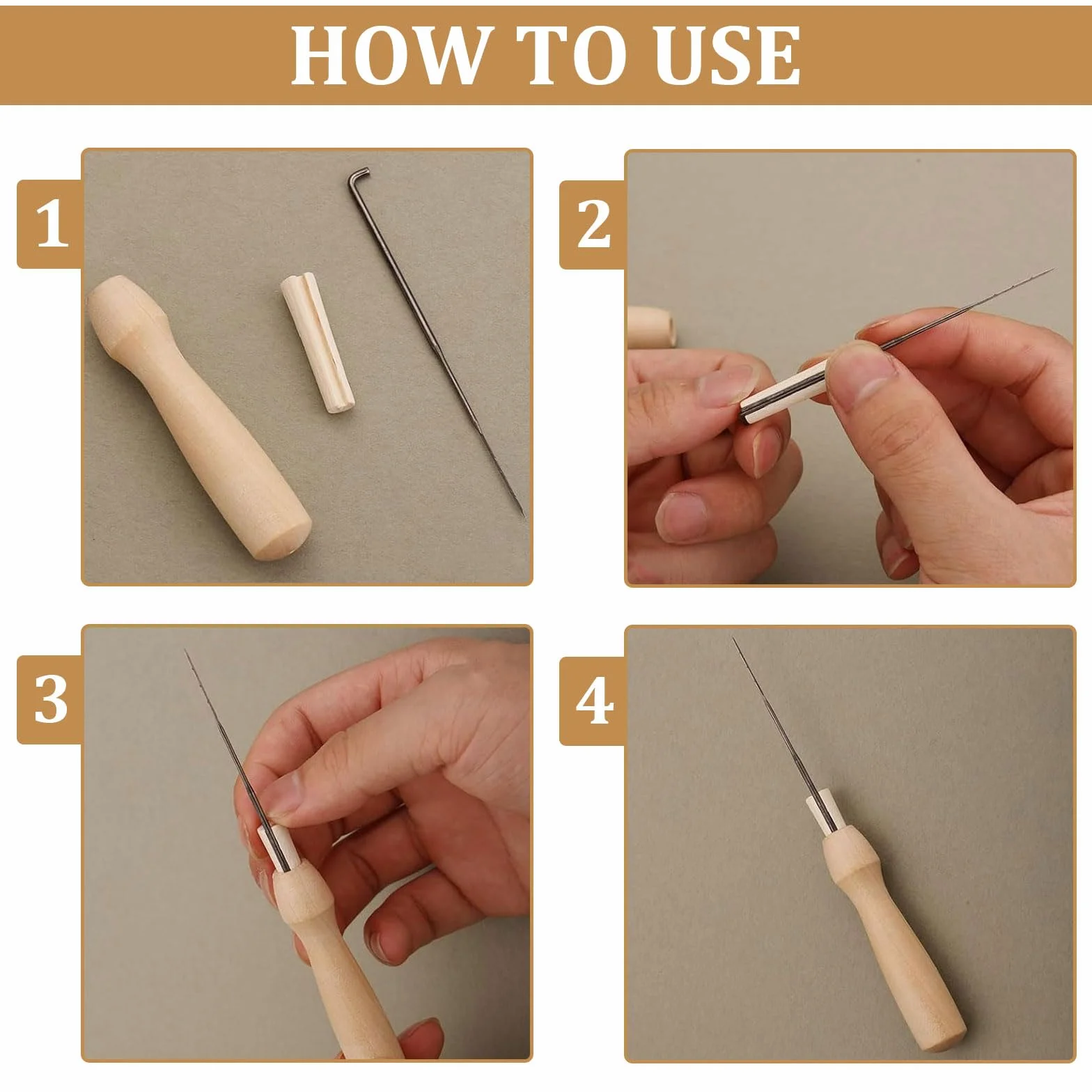 HOW TO USE

1

2

3

4