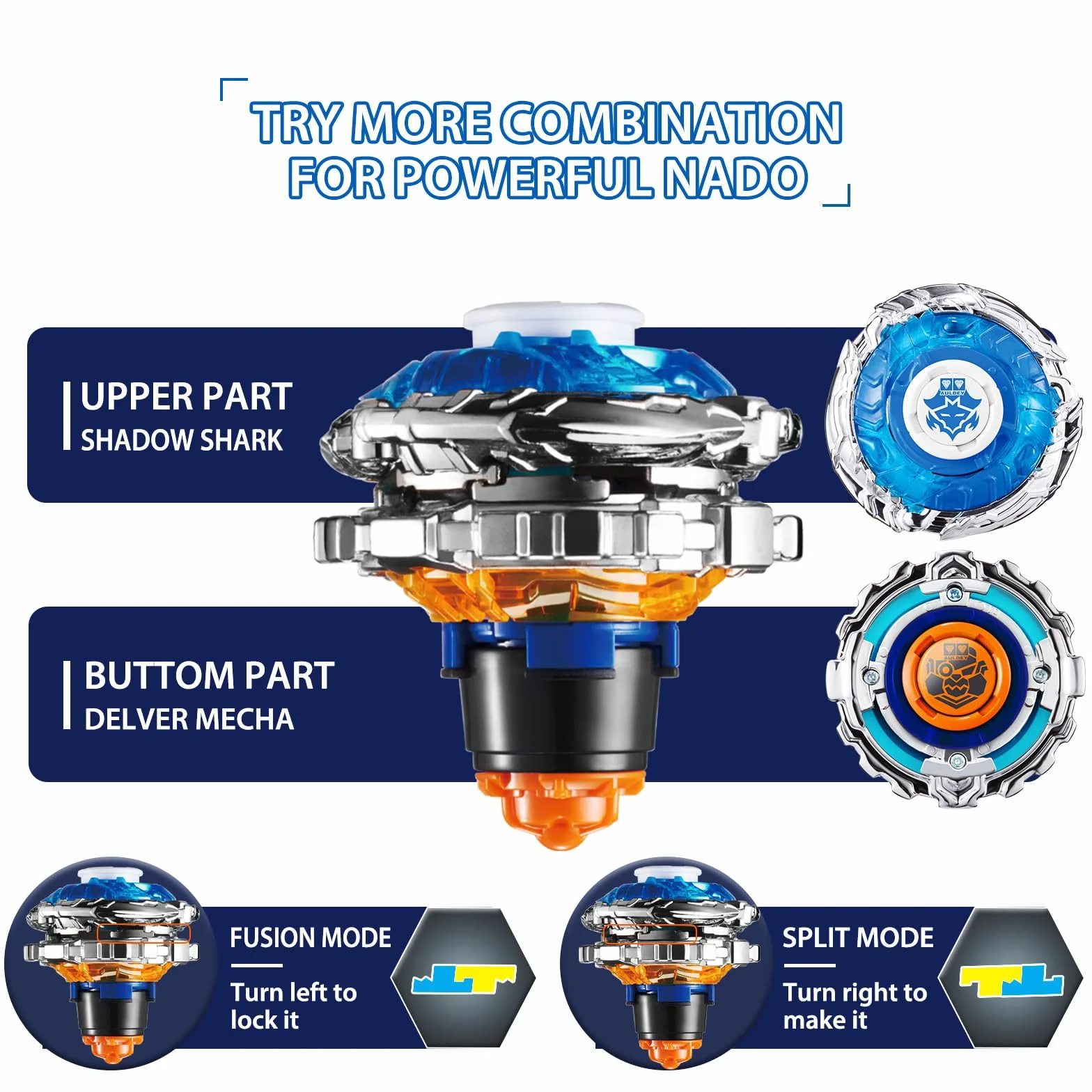 TRY MORE COMBINATION FOR POWERFUL NADO

UPPER PART
SHADOW SHARK

BUTTOM PART
DELVER MECHA

FUSION MODE
Turn left to lock it

SPLIT MODE
Turn right to make it