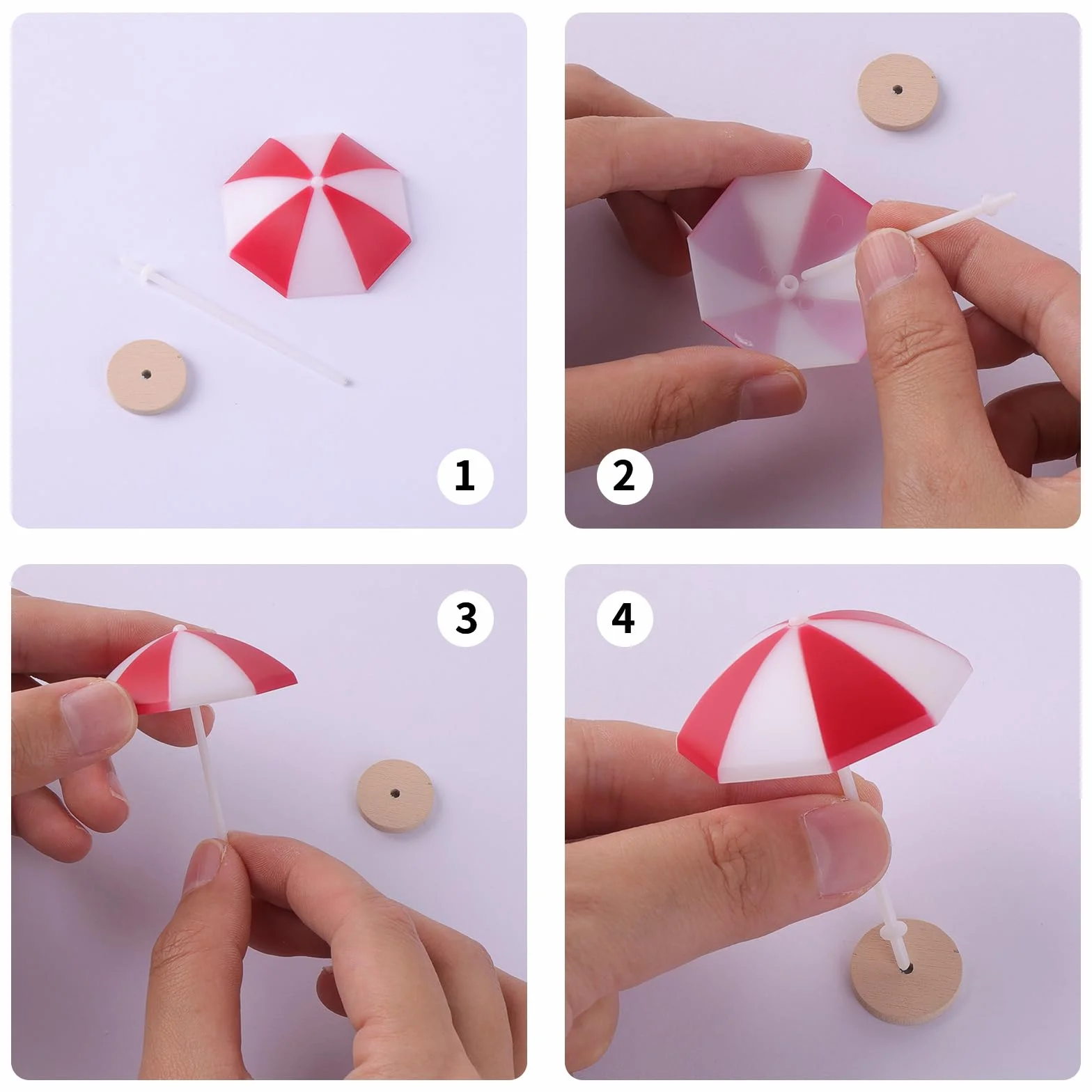 1

2

3

4