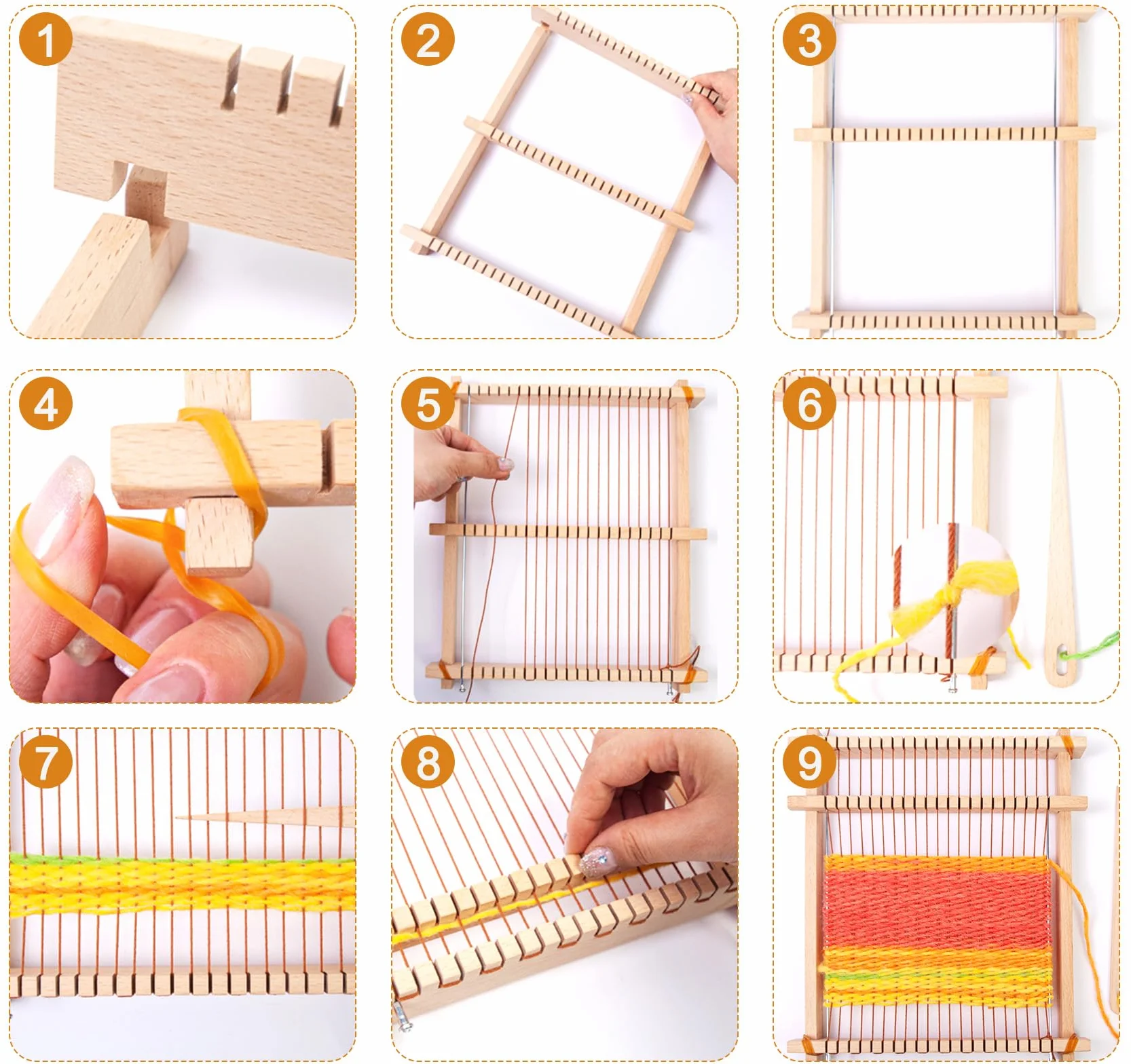 1
2
3
4
5
6
7
8
9