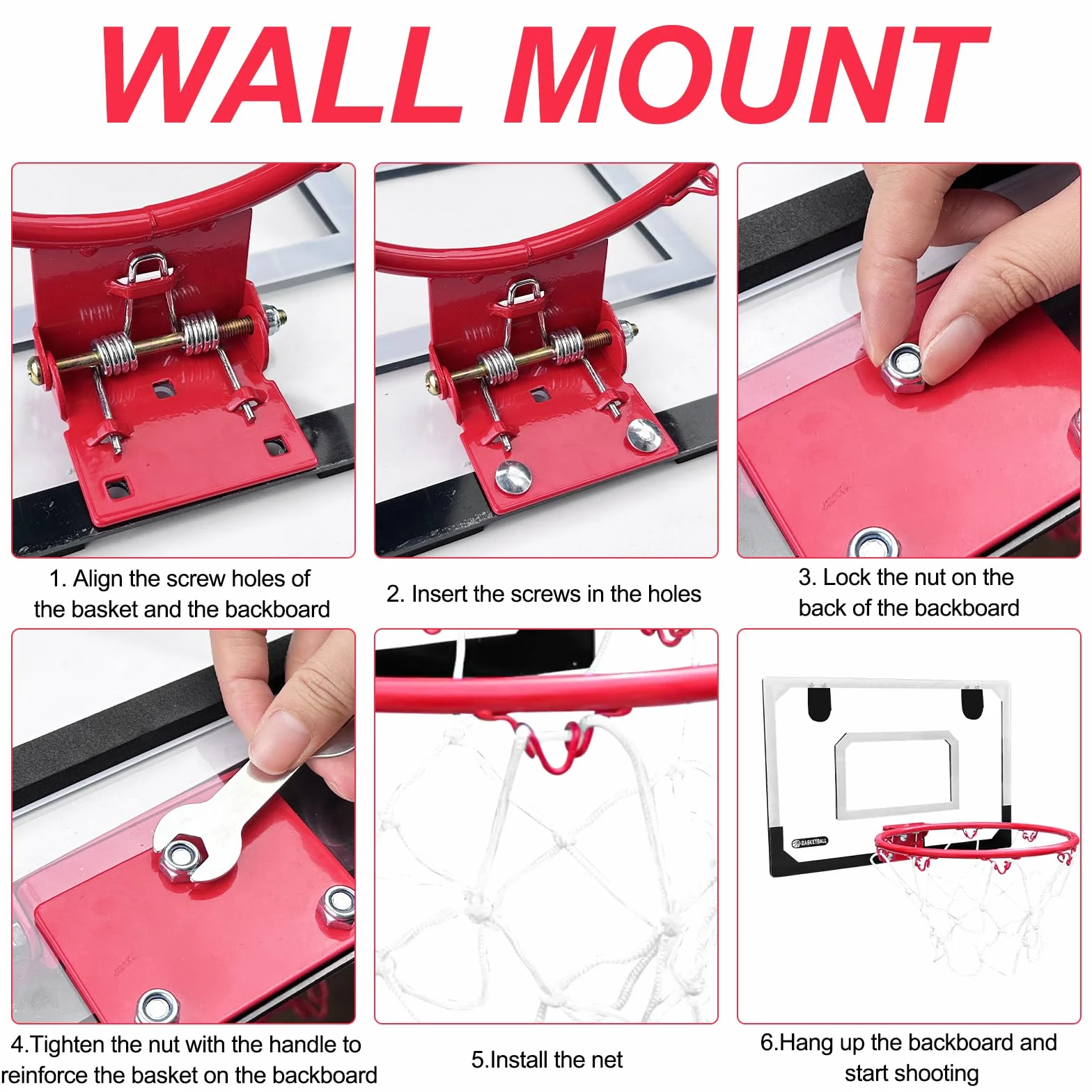 WALL MOUNT

1. Align the screw holes of the basket and the backboard

2. Insert the screws in the holes

3. Lock the nut on the back of the backboard

4.Tighten the nut with the handle to reinforce the basket on the backboard

5.Install the net

6.Hang up the backboard and start shooting